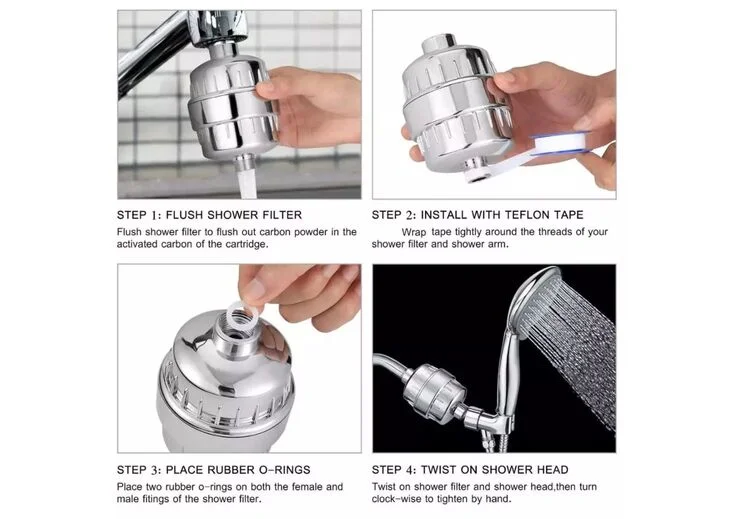 STEP 1: FLUSH SHOWER FILTER

Flush shower filter to flush out carbon powder in the activated carbon of the cartridge.

STEP 2: INSTALL WITH TEFLON TAPE

Wrap tape tightly around the threads of your shower filter and shower arm.

STEP 3: PLACE RUBBER O-RINGS

Place two rubber o-rings on both the female and male fitings of the shower filter.

STEP 4: TWIST ON SHOWER HEAD

Twist on shower filter and shower head,then turn clock-wise to tighten by hand.